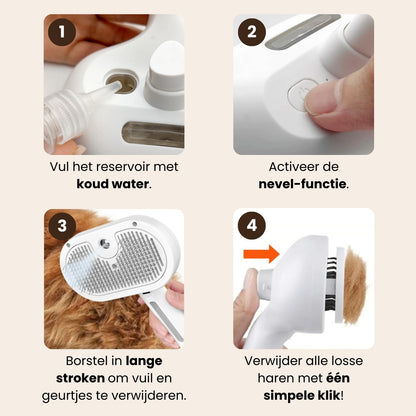 1

Vul het reservoir met koud water.

2

Activeer de nevel-functie.

3

Borstel in lange stroken om vuil en geurtjes te verwijderen.

4

Verwijder alle losse haren met één simpele klik!