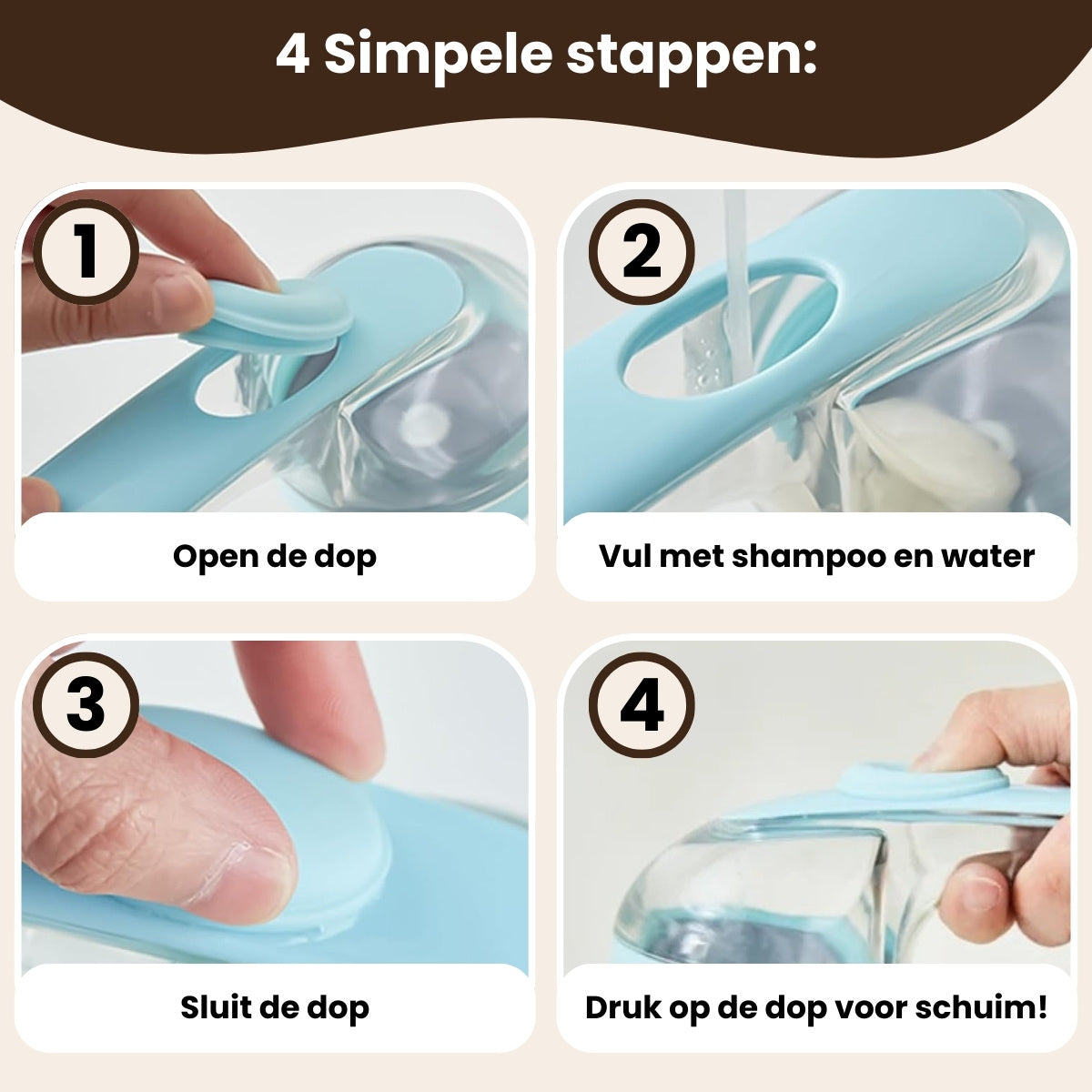 4 Simpele stappen:

1

Open de dop

2

Vul met shampoo en water

3

Sluit de dop

4

Druk op de dop voor schuim!